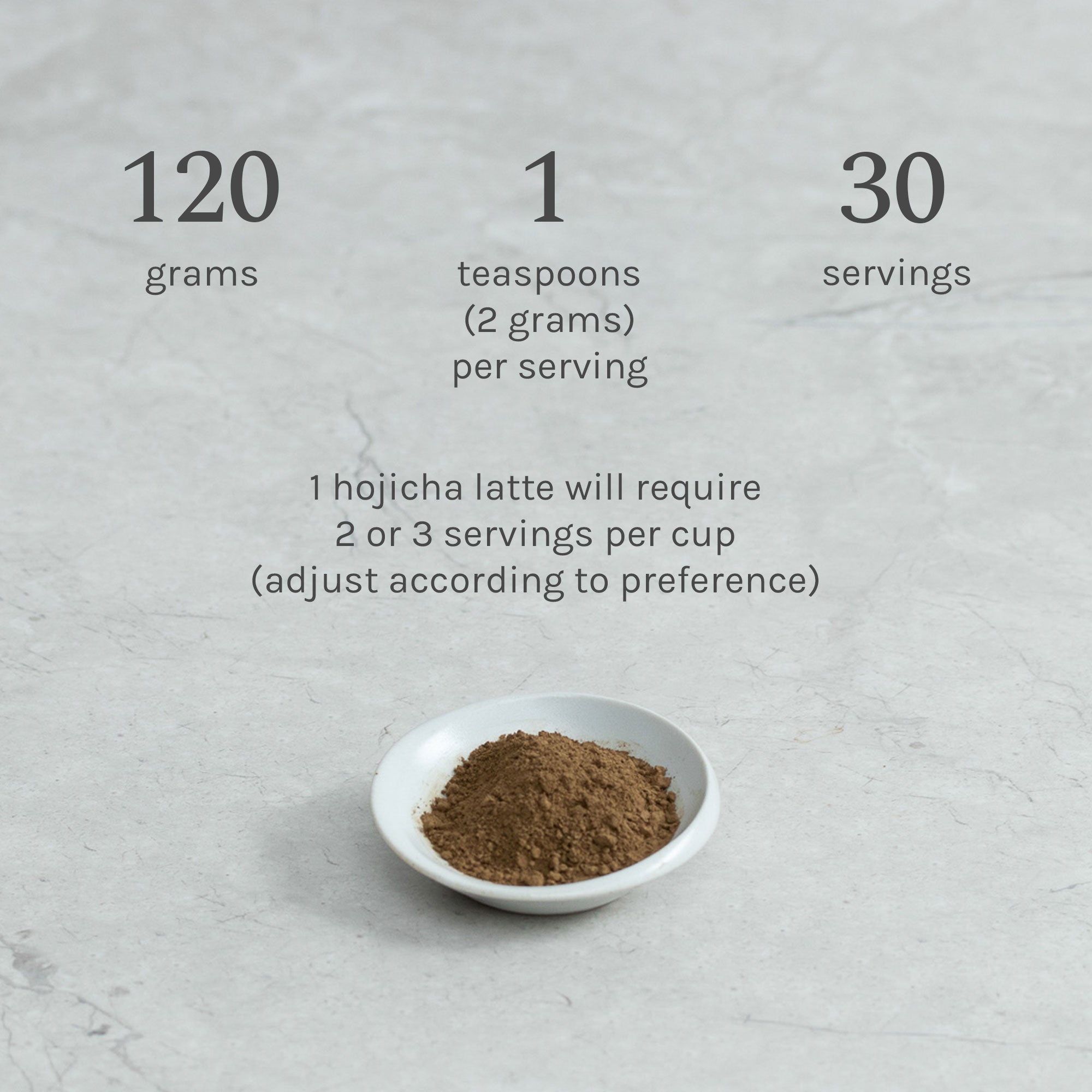 120
grams

1
teaspoons
(2 grams)
per serving

30
servings

1 hojicha latte will require
2 or 3 servings per cup
(adjust according to preference)